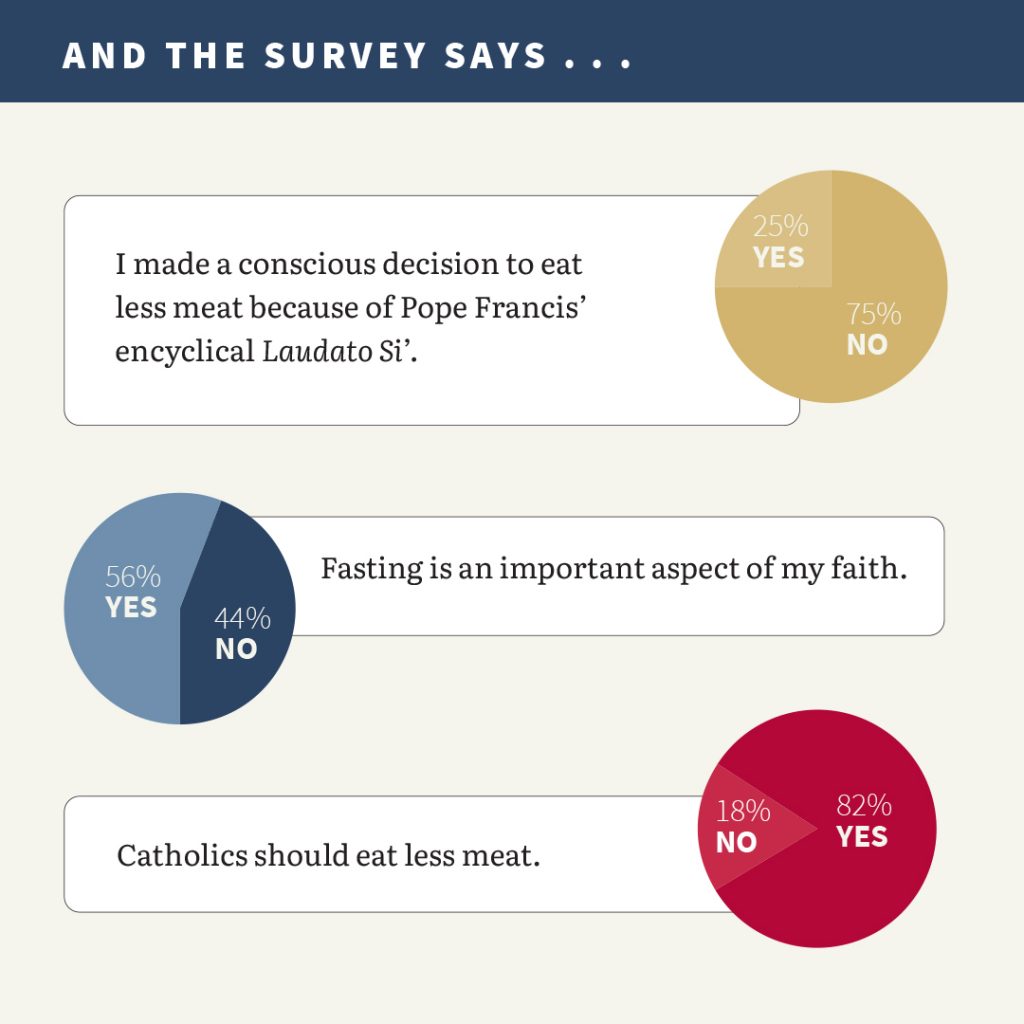 AND THE SURVEY SAYS . . .

I made a conscious decision to eat less meat because of Pope Francis' encyclical Laudato Si'.

25%
YES

75%
NO

56%
YES

44%
NO

Fasting is an important aspect of my faith.

Catholics should eat less meat.

18%
NO

82%
YES