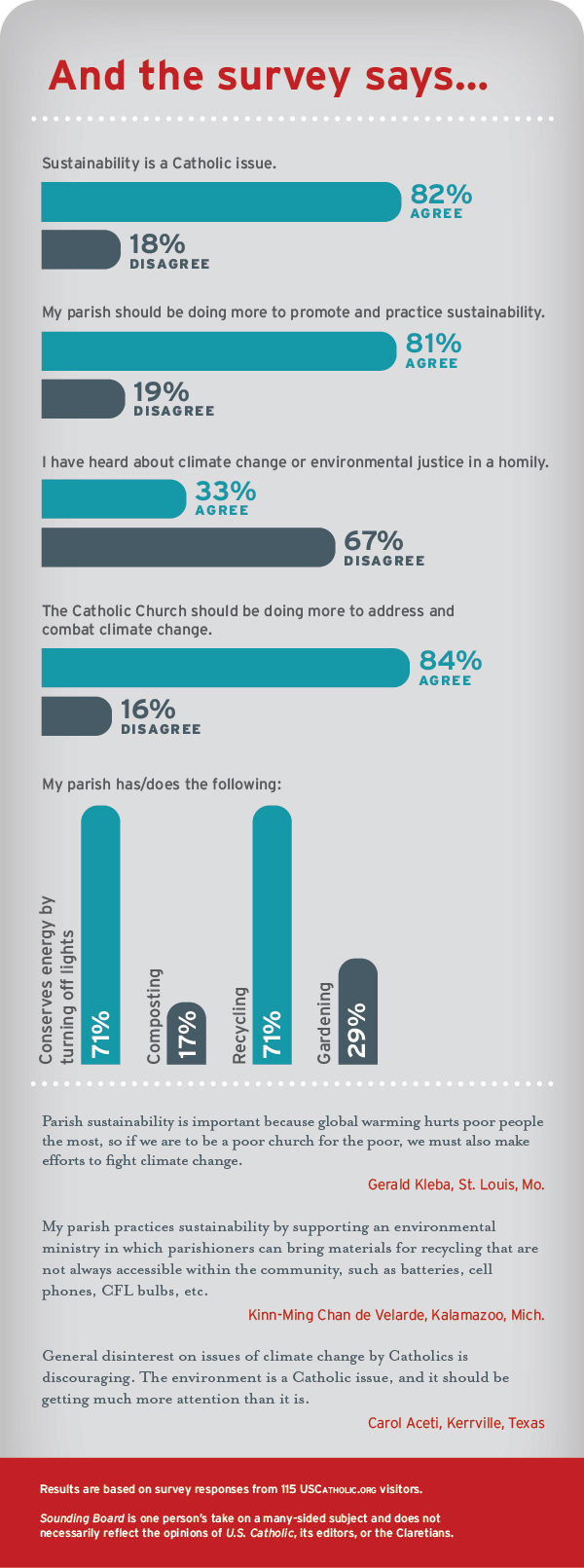 And the survey says...

Sustainability is a Catholic issue.

82% AGREE

18% DISAGREE

My parish should be doing more to promote and practice sustainability.

81% AGREE

19% DISAGREE

I have heard about climate change or environmental justice in a homily.

33% AGREE

67% DISAGREE

The Catholic Church should be doing more to address and combat climate change.

84% AGREE

16% DISAGREE

My parish has/does the following:

Conserves energy by turning off lights 71%

Composting 17%

Recycling 71%

Gardening 29%

Parish sustainability is important because global warming hurts poor people the most, so if we are to be a poor church for the poor, we must also make efforts to fight climate change.

Gerald Kleba, St. Louis, Mo.

My parish practices sustainability by supporting an environmental ministry in which parishioners can bring materials for recycling that are not always accessible within the community, such as batteries, cell phones, CFL bulbs, etc.

Kinn-Ming Chan de Velarde, Kalamazoo, Mich.

General disinterest on issues of climate change by Catholics is discouraging. The environment is a Catholic issue, and it should be getting much more attention than it is.

Carol Aceti, Kerrville, Texas

Results are based on survey responses from 115 USCatholic.org visitors.

Sounding Board is one person's take on a many-sided subject and does not necessarily reflect the opinions of U.S. Catholic, its editors, or the Claretians.